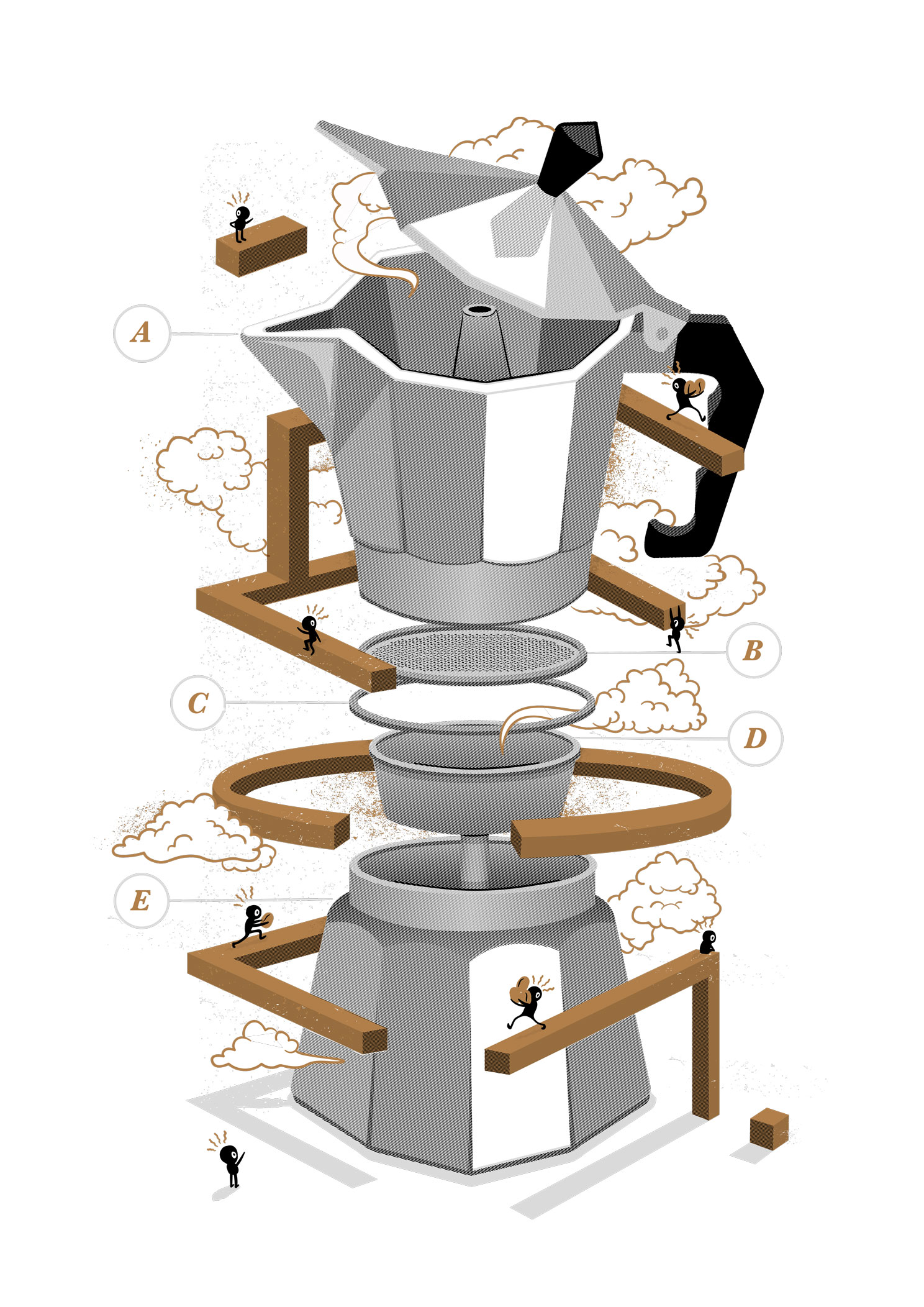 A

B

C

D

E